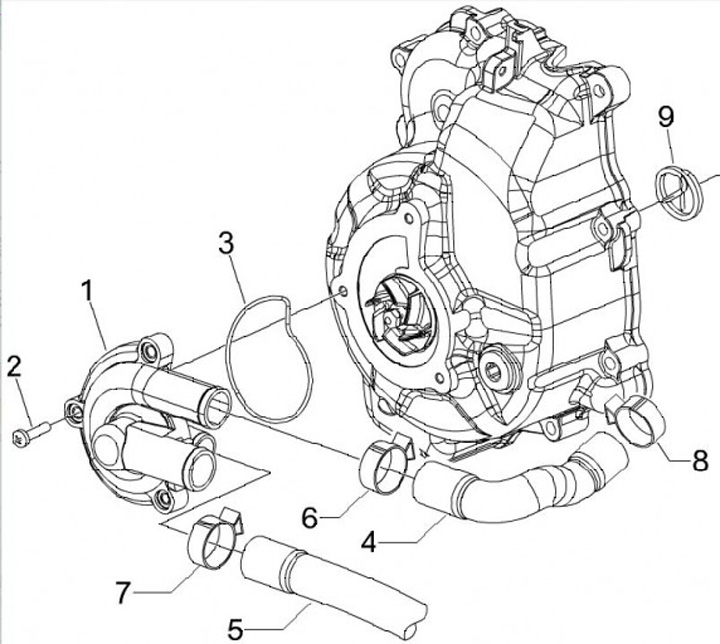 9
3
1
2
8
6
4
7
5