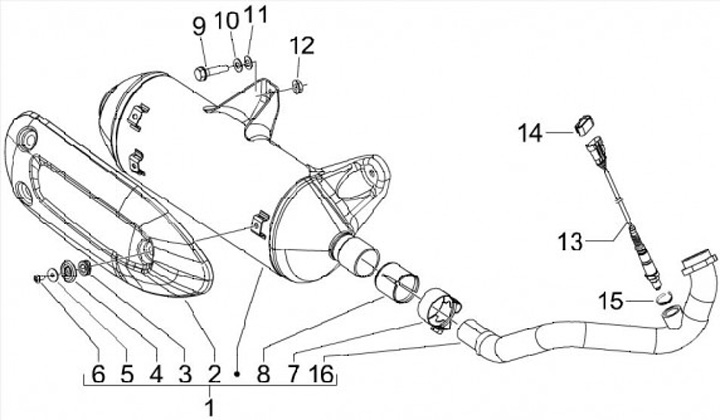 9 10 11
12
14
13
15
6 5 4 3 2 8 7 16
1