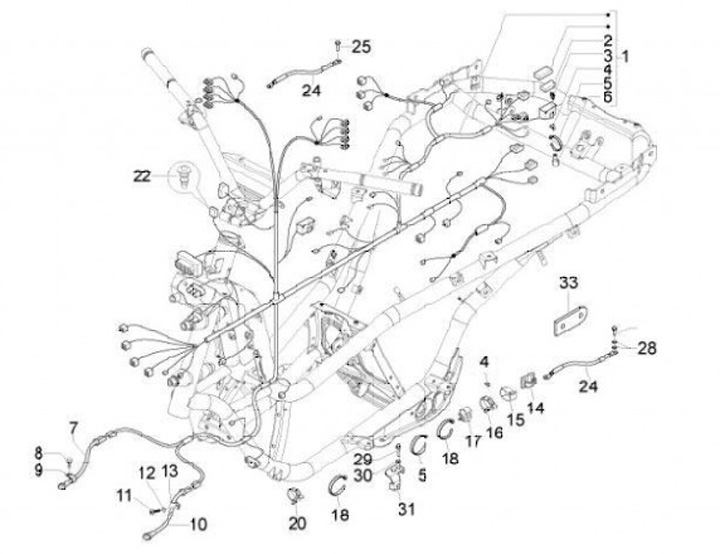 25
24
2
3
4
5
6
1
22
33
28
24
4
14
15
16
17
18
5
29
30
31
18
20
7
8
9
12
13
11
10