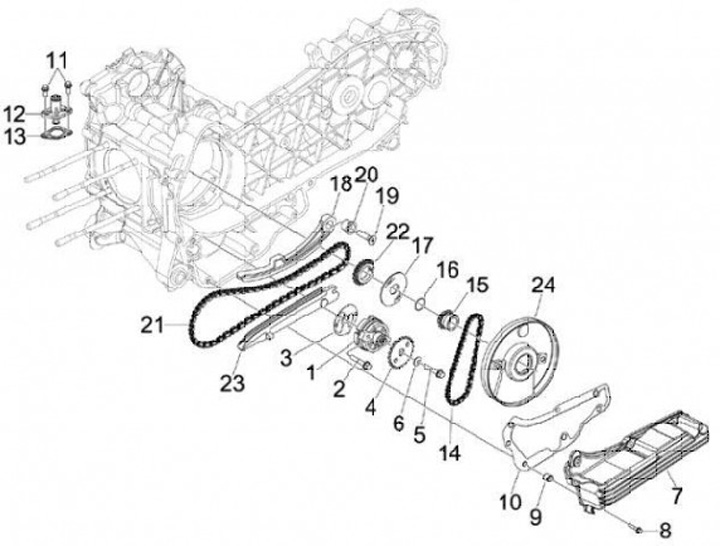 11
12
13
18
20
19
22
17
16
15
24
21
3
1
23
2
4
6
5
14
10
9
7
8