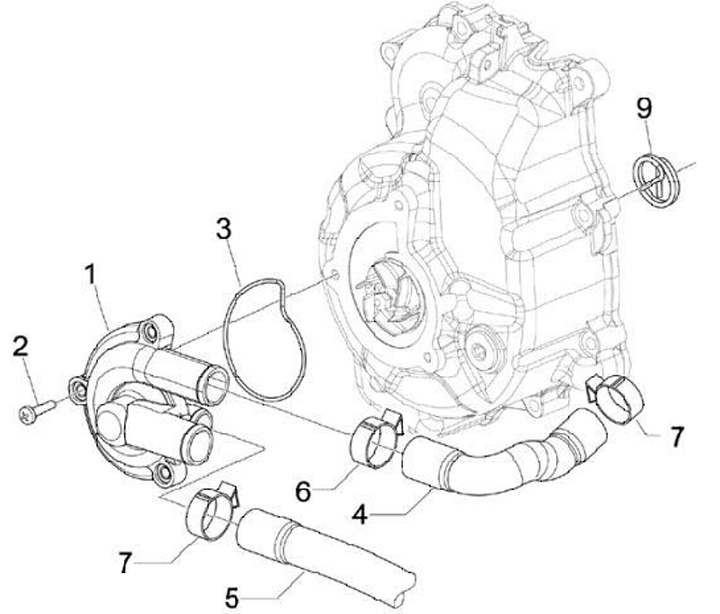 9
3
1
2
7
6
4
7
5