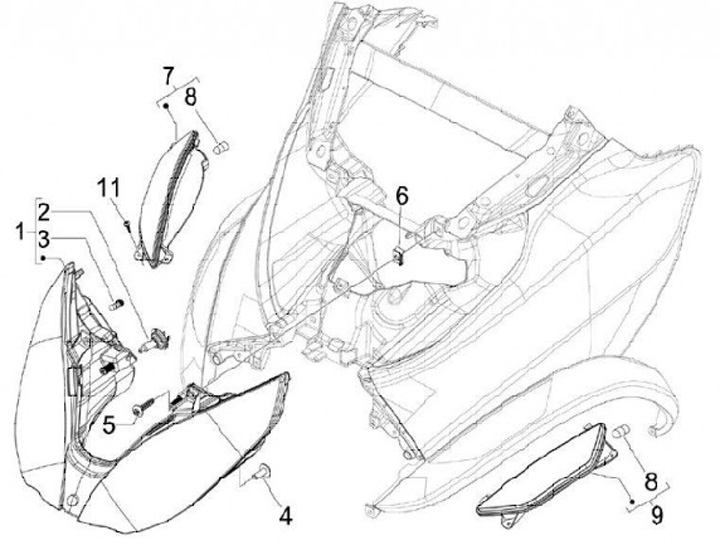 7
8
11
2
1
3
6
5
4
8
9