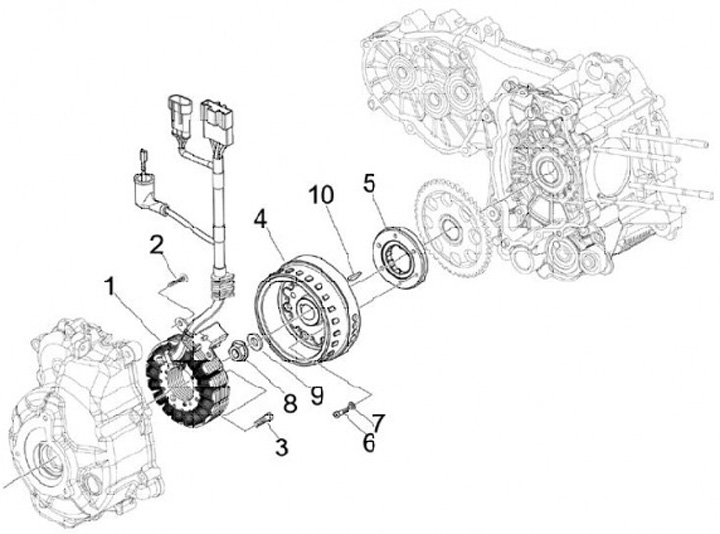 10
5
4
2
1
8
9
7
6
3