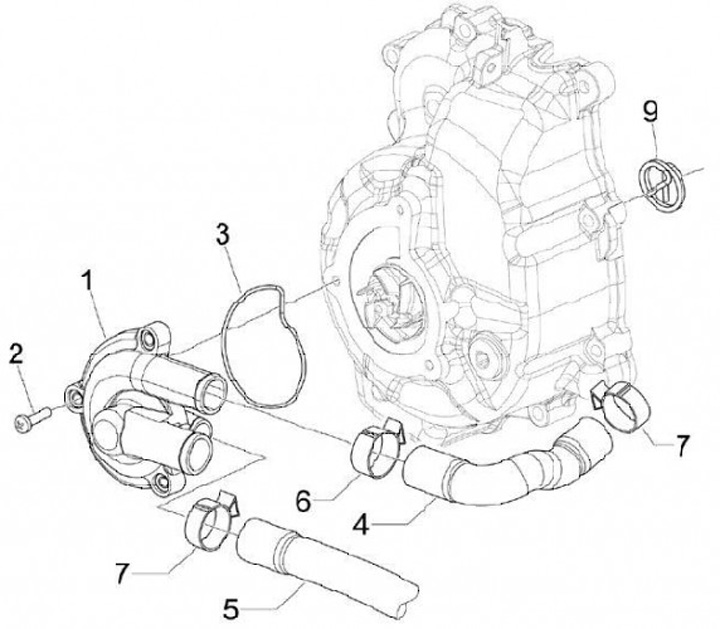 9
3
1
2
7
6
4
7
5