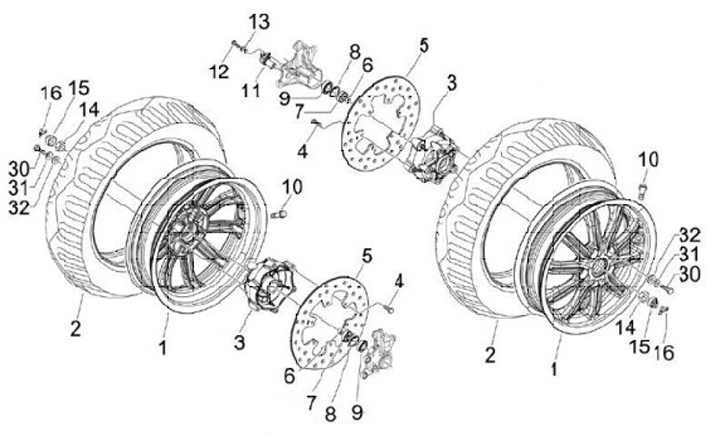 13
12
11
8
6
9
7
5
3
4
16
15
14
30
31
32
10
2
1
3
5
4
6
7
8
9
10
32
31
30
14
15
16
2
1