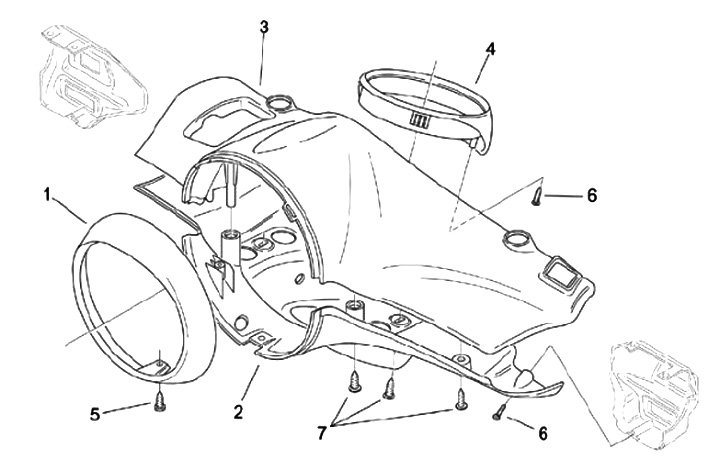 3
4
1
6
5
2
7
6