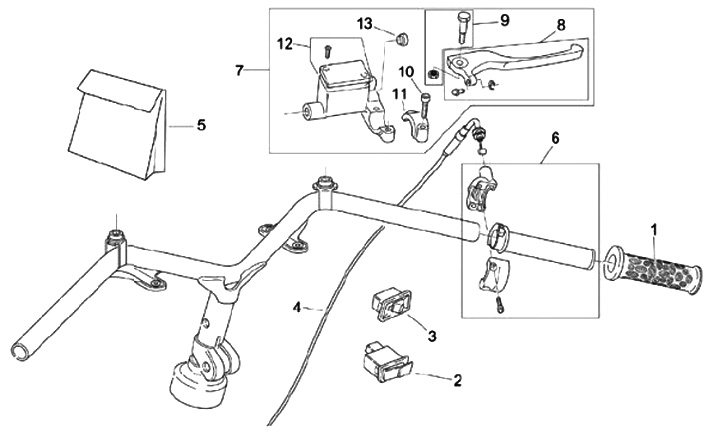 13
9
8
12
7
10
11
5
6
1
4
3
2