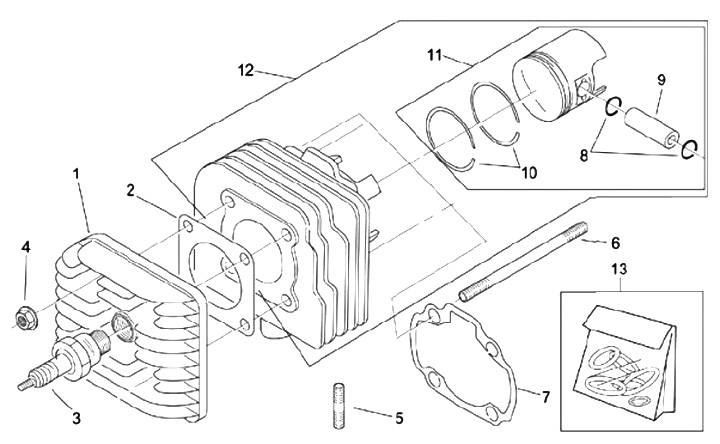 12
11
9
8
10
1
2
4
6
13
3
5
7