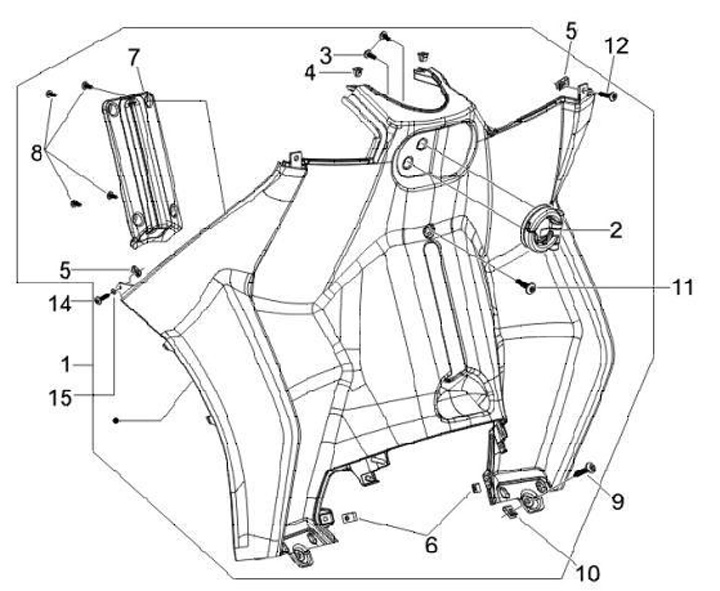 7
3
4
5
12
8
2
5
11
14
1
15
9
6
10