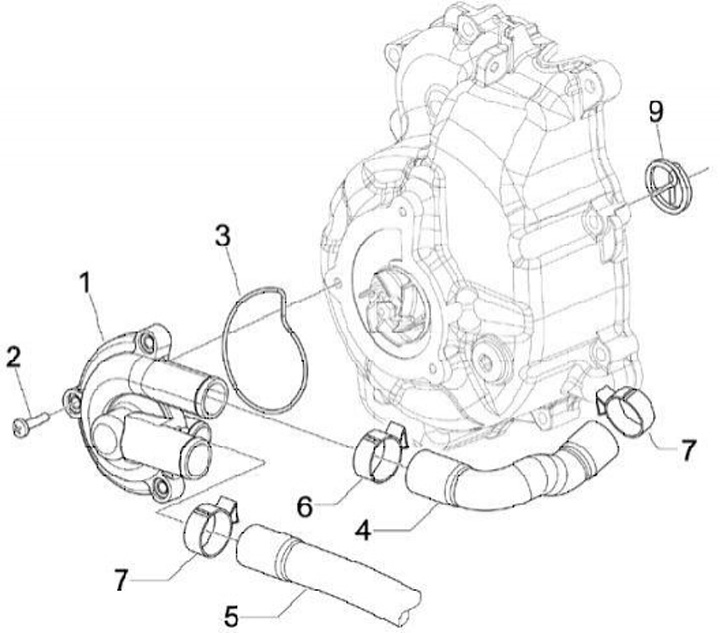 9
3
1
2
7
6
4
7
5