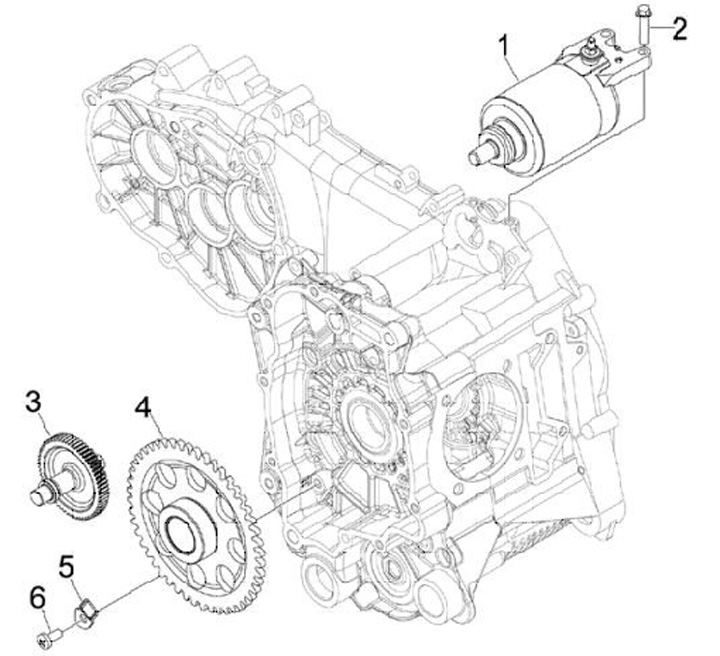 1
2
3
4
5
6