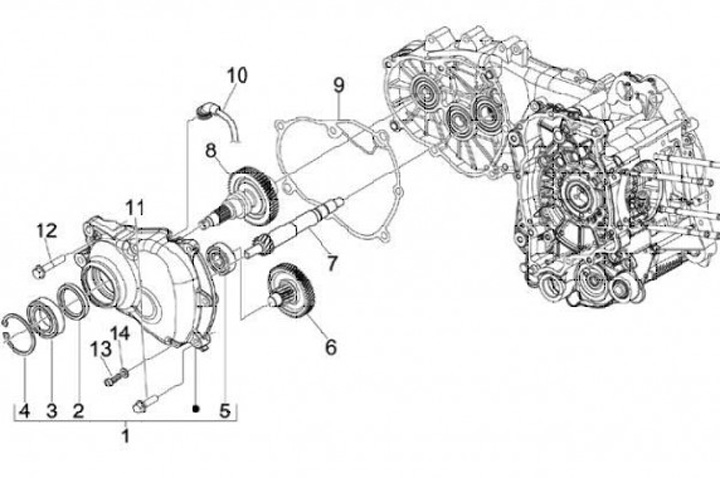 10
9
8
11
12
7
6
14
13
4
3
2
5
1