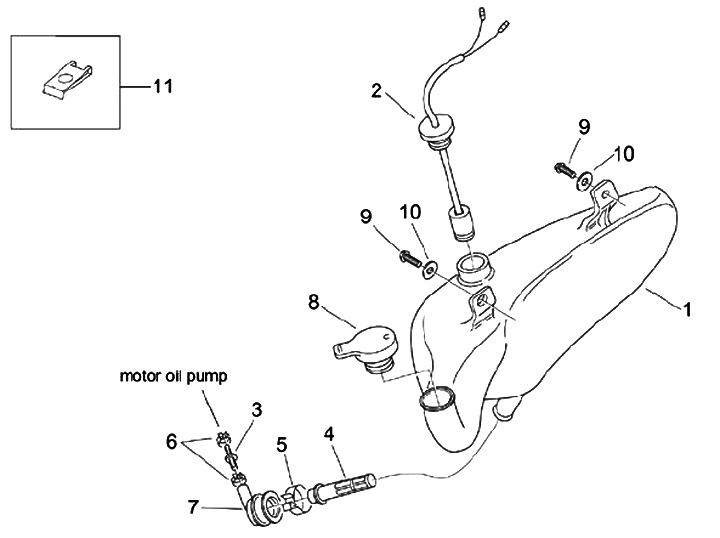 11
2
9
10
9
10
8
1
motor oil pump
3
6
5
4
7