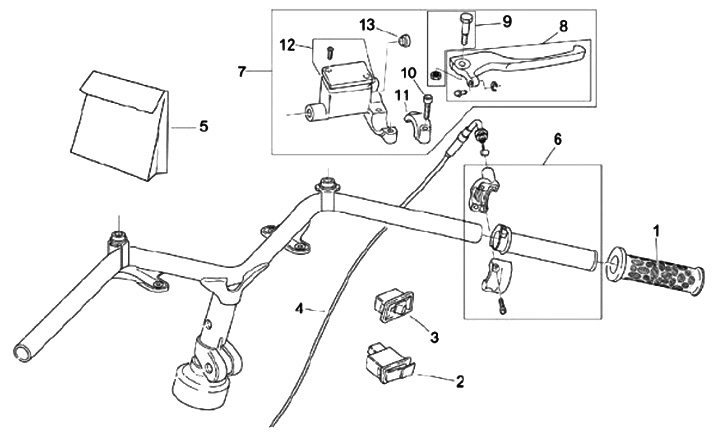 13
9
8
12
7
10
11
5
6
1
4
3
2