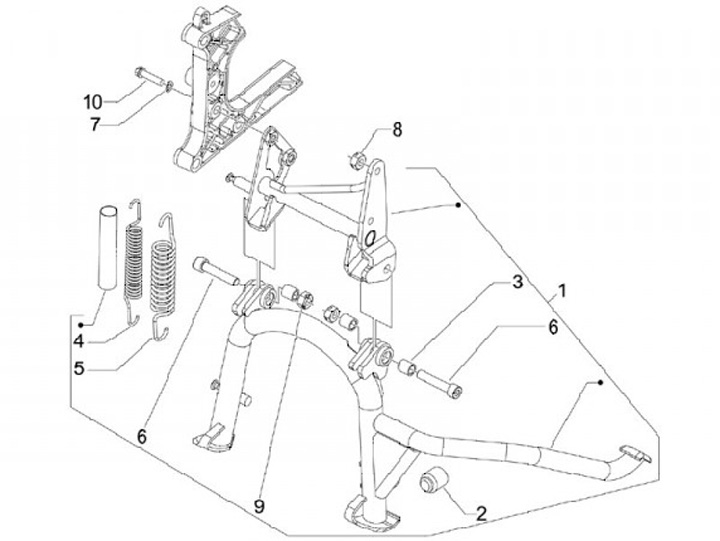 10
7
8
3
1
6
4
5
6
9
2