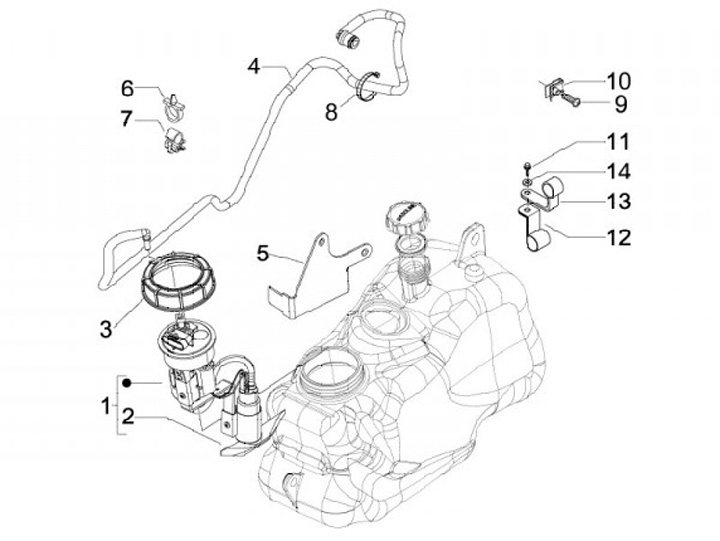 4
6
7
8
10
9
11
14
13
12
5
3
1
2