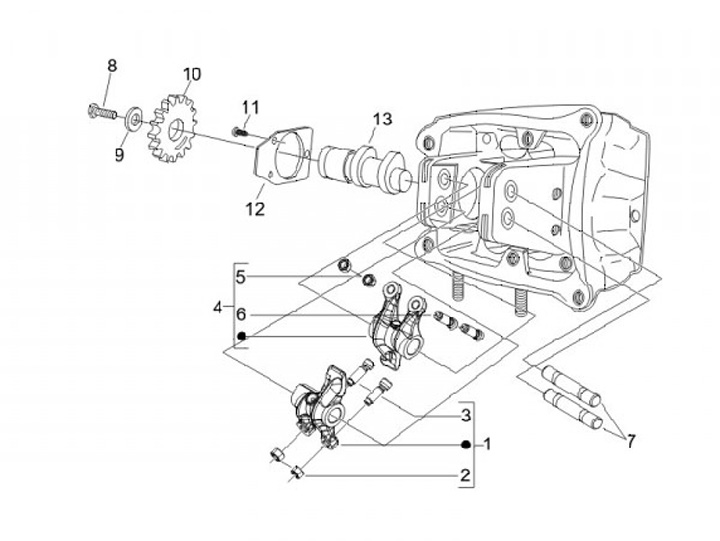 8
10
11
13
9
12
5
4
6
3
1
2
7