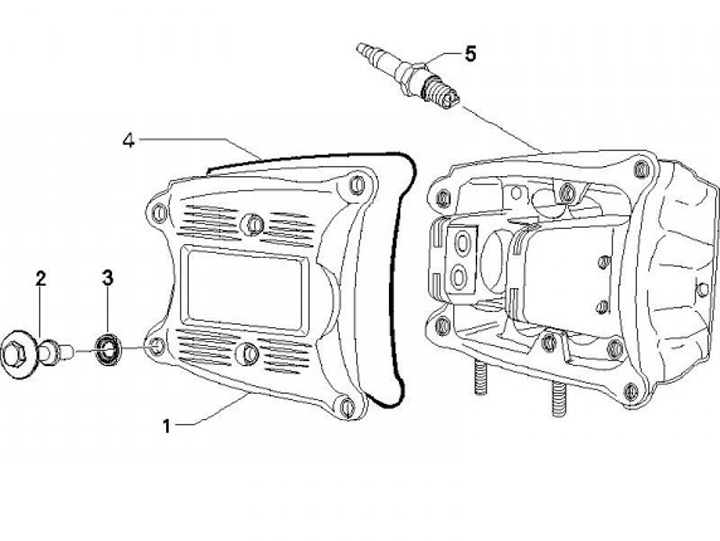 5
4
2
3
1