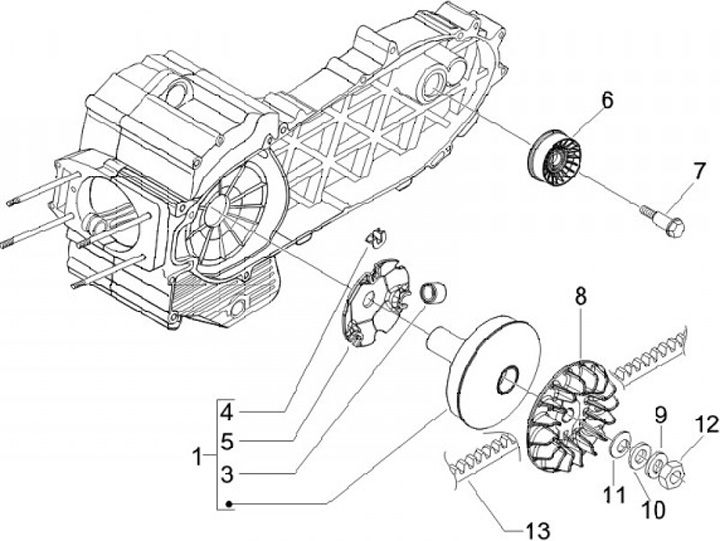 6
7
8
9
12
4
5
1
3
11
10
13