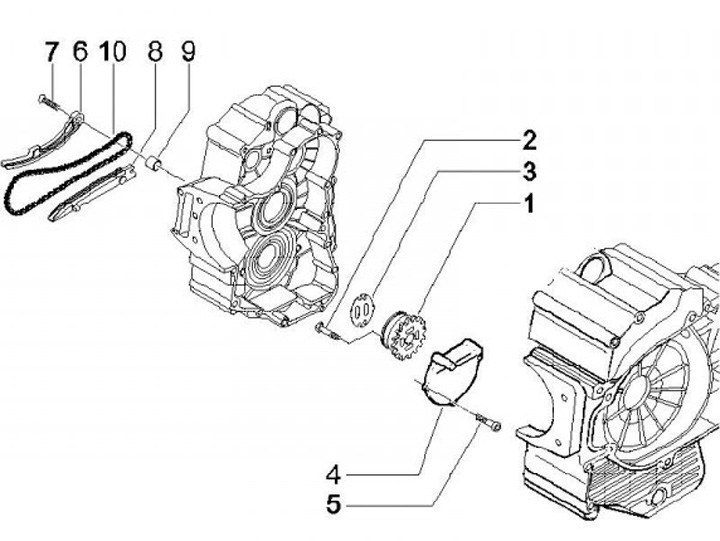 7 6 10 8 9

2
3
1

4
5