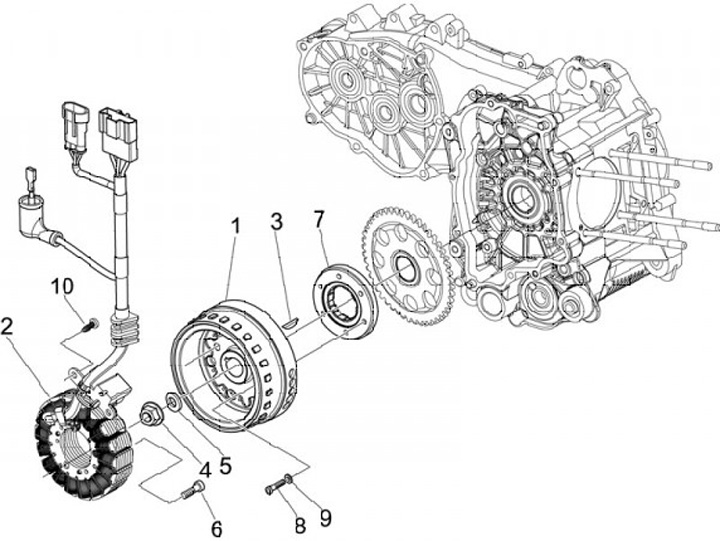 1
3
7
10
2
4
5
6
8
9