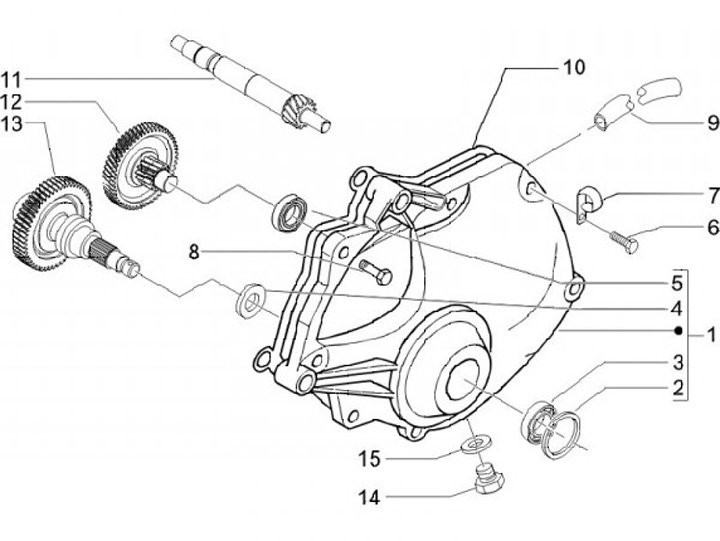 11
12
13
10
9
7
6
8
5
4
1
3
2
15
14