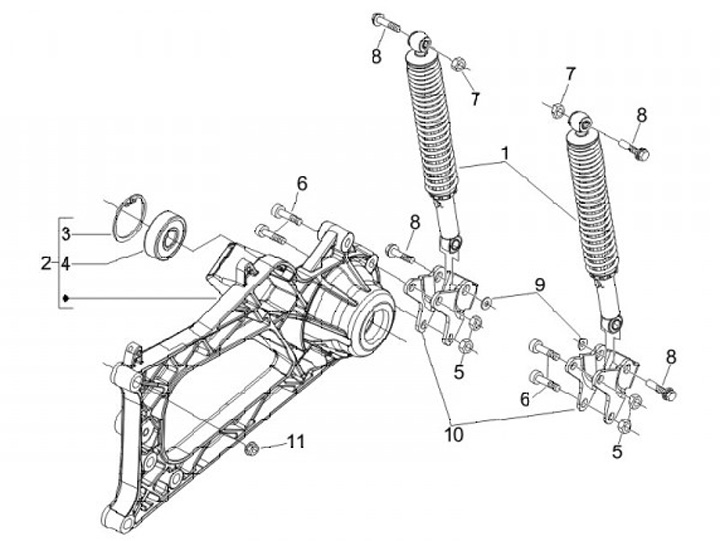 8
7
7
8
1
6
3
2
4
8
9
5
8
6
10
5
11