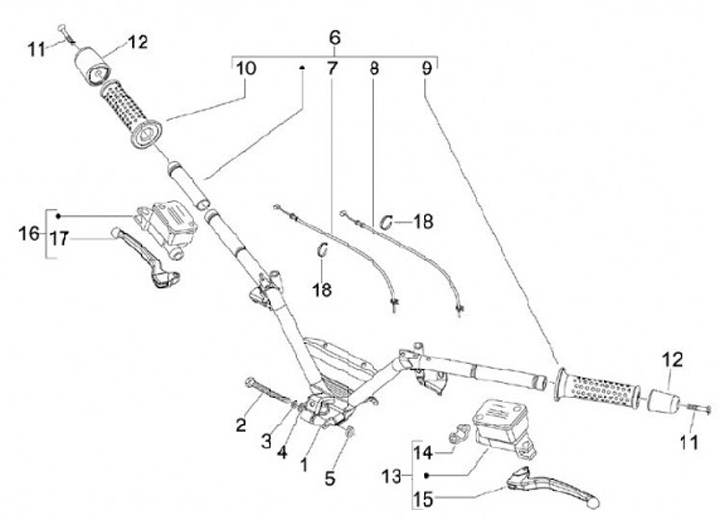 11
12
6
10
7
8
9
16
17
18
18
2
3
4
1
5
12
11
14
13
15