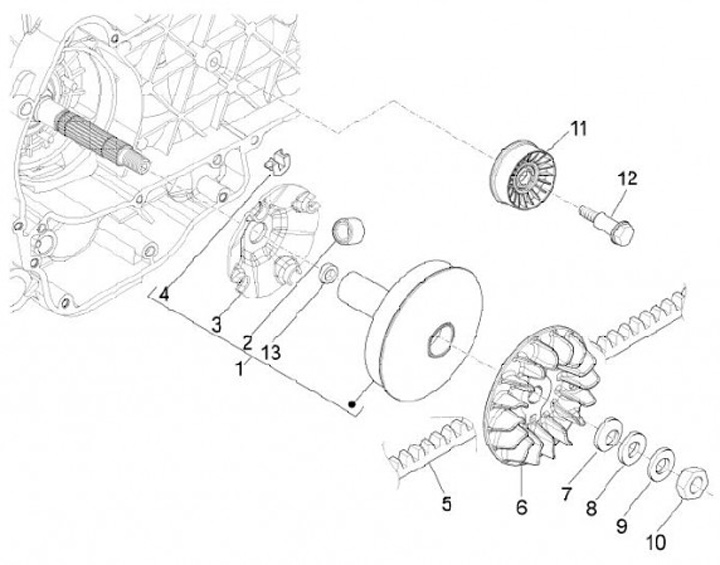 11
12
4
3
2
13
1
5
6
7
8
9
10