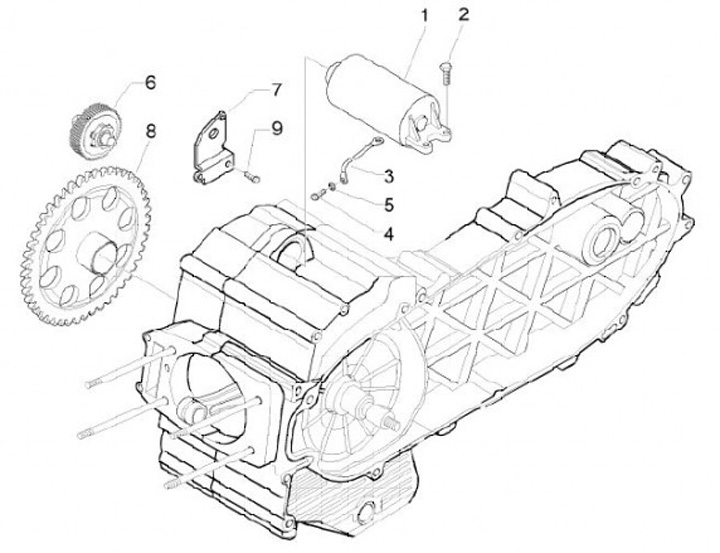 1
2
6
7
8
9
3
5
4