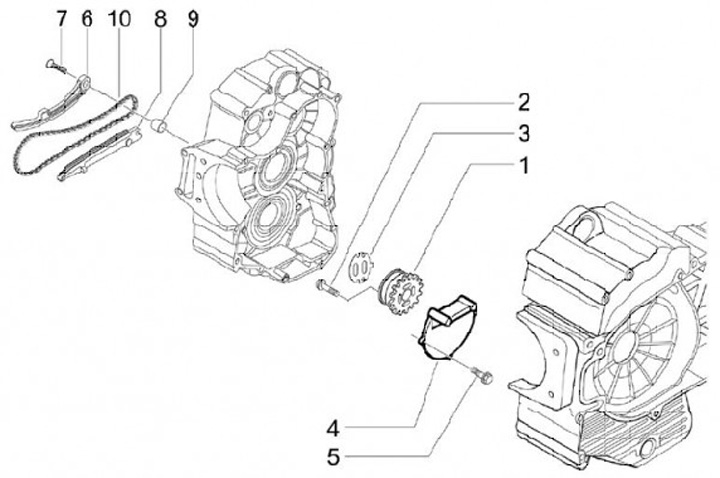 7 6 10 8 9

2
3
1

4
5