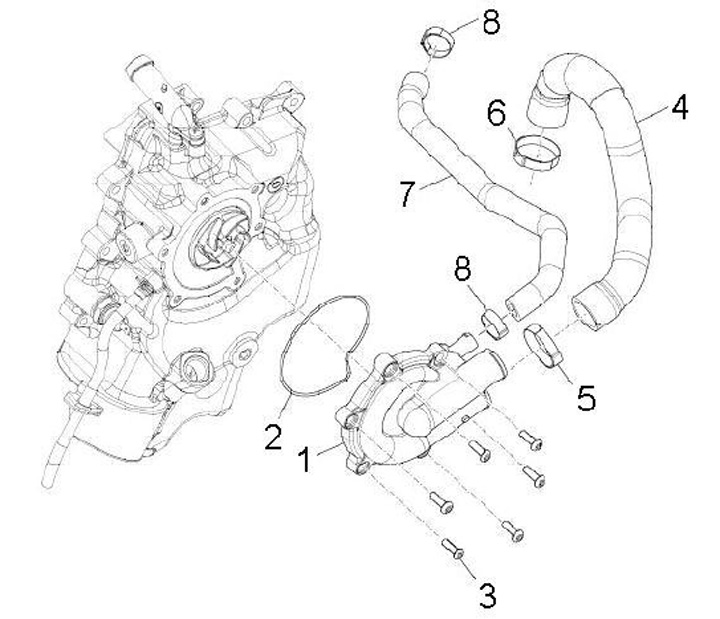 8
6
4
7
8
5
2
1
3