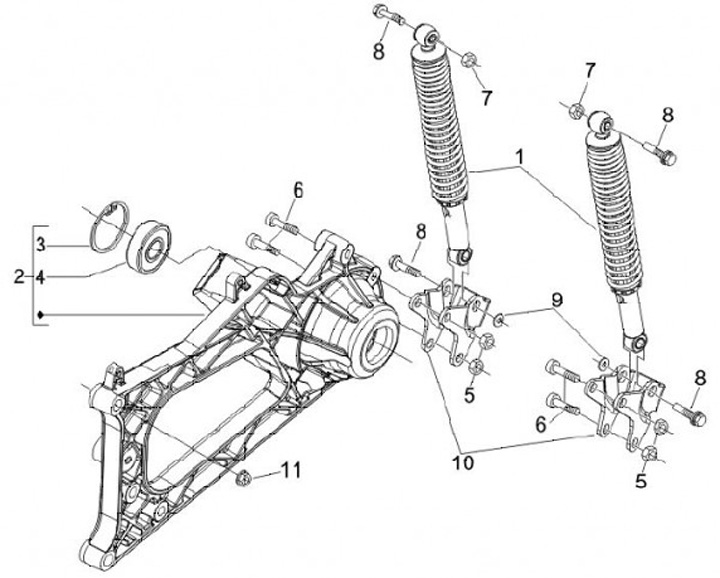 8
7
7
8
1
6
8
3
2
4
9
5
8
6
10
11
5