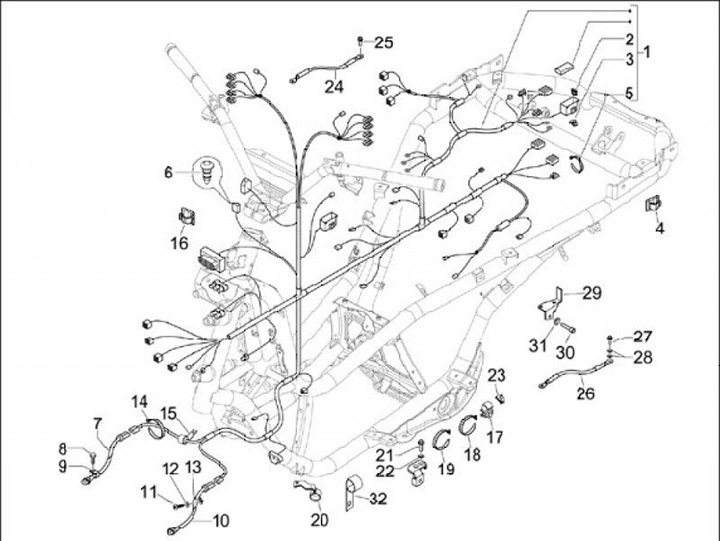 25
24
2
3
1
5
6
16
4
29
31
30
27
28
26
23
17
18
19
21
22
14
15
7
8
9
12
13
11
10
20
32