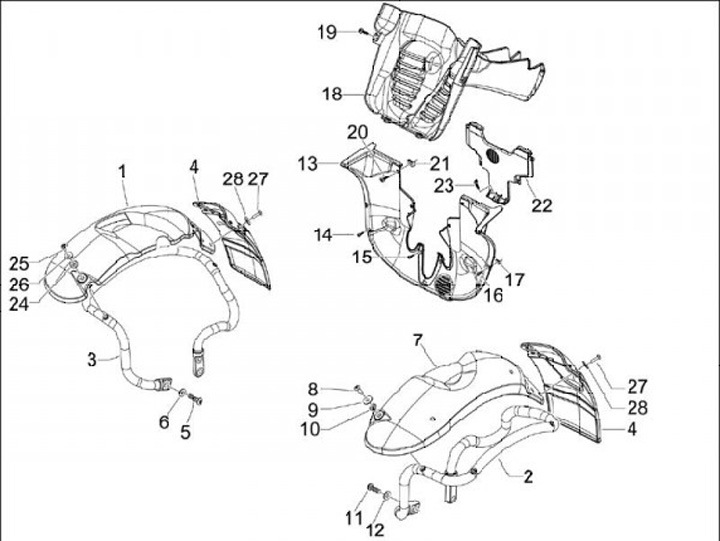 19
18
20
13
21
23
22
1
4
28 27
14
15
17
16
25
26
24
3
6
5
7
8
9
10
27
28
4
2
11
12