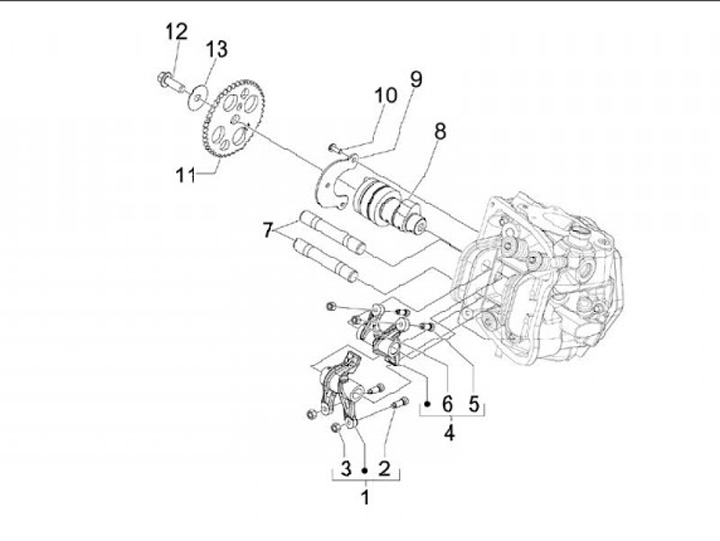 12
13
10
9
8
11
7
6
5
4
3
2
1