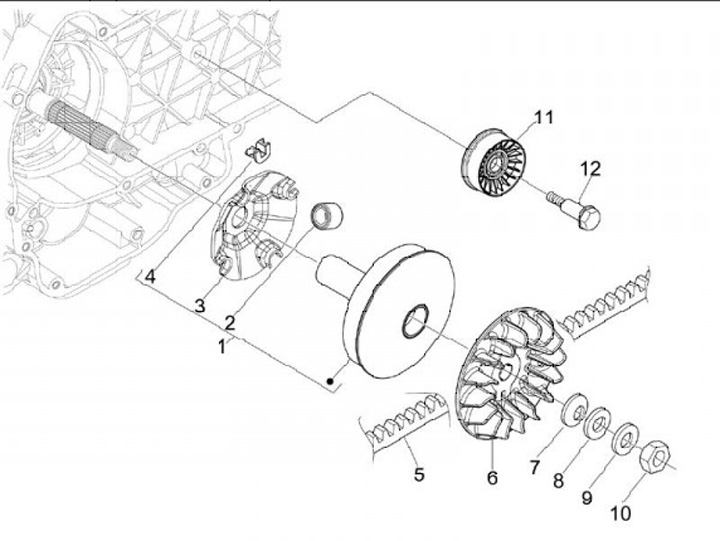 11
12
4
3
2
1
5
6
7
8
9
10