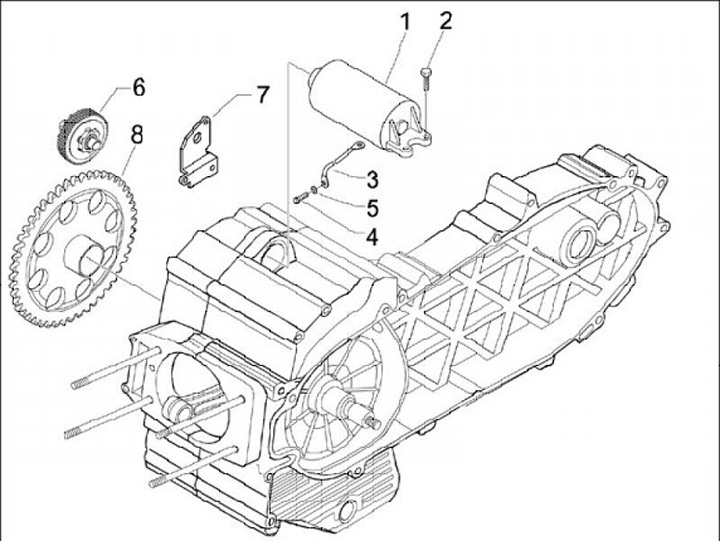 1
2
6
7
8
3
5
4