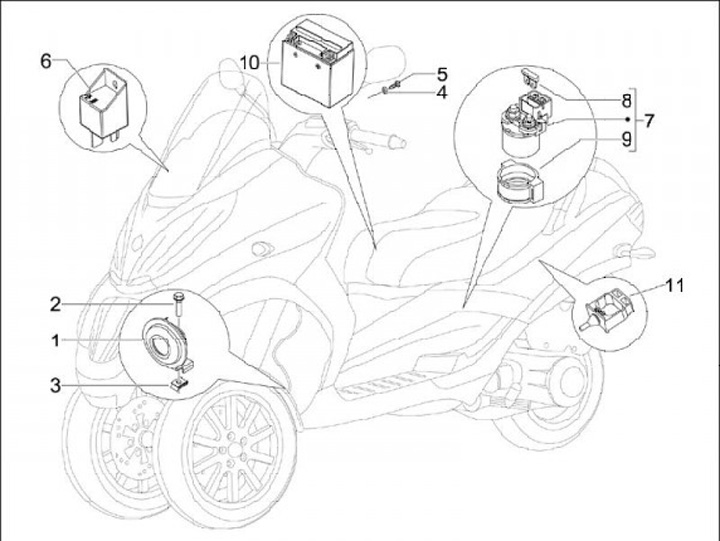 6
10
5
4
8
7
9
2
1
3
11