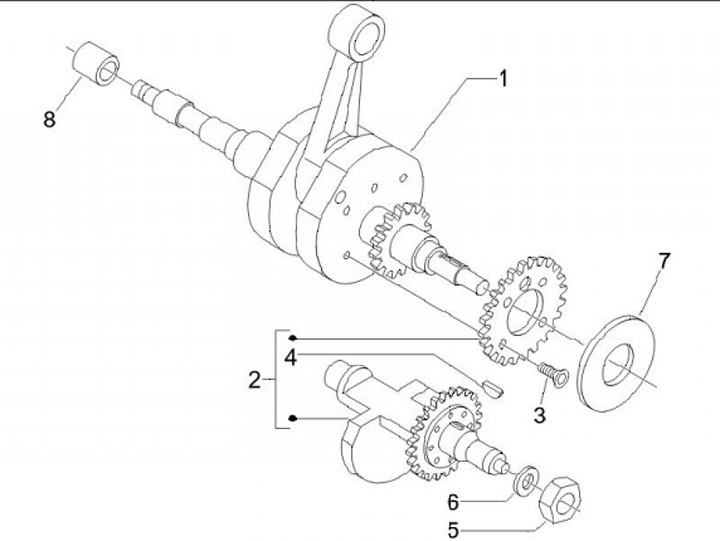 8
1
7
2
4
3
6
5