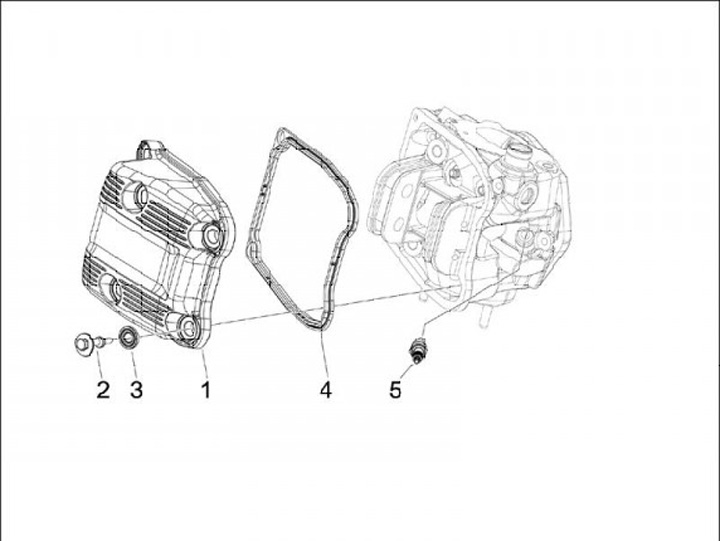 2 3 1 4 5