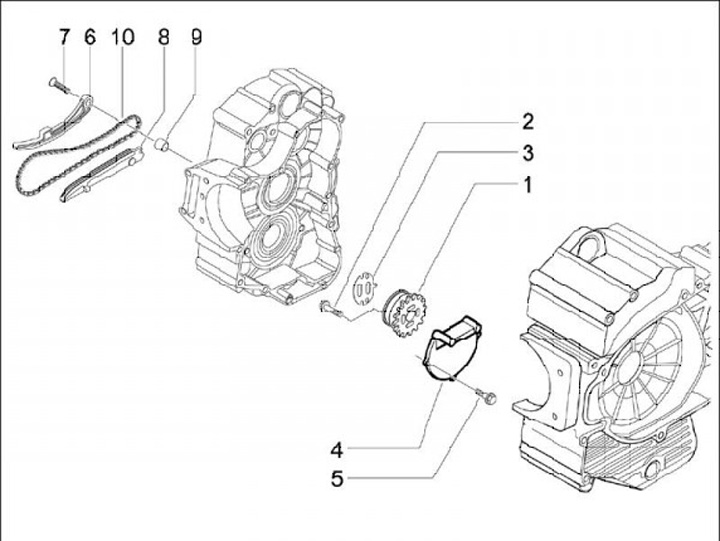 7 6 10 8 9

2
3
1

4
5