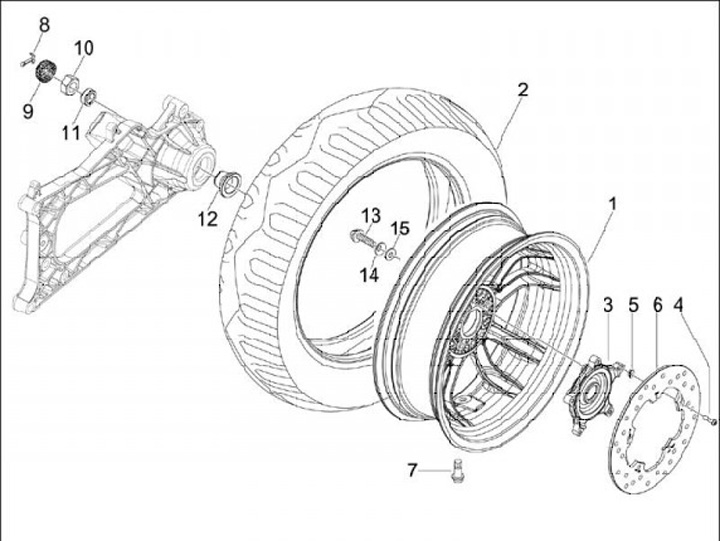 8
10
9
11
2
12
13
15
14
1
3
5
6
4
7