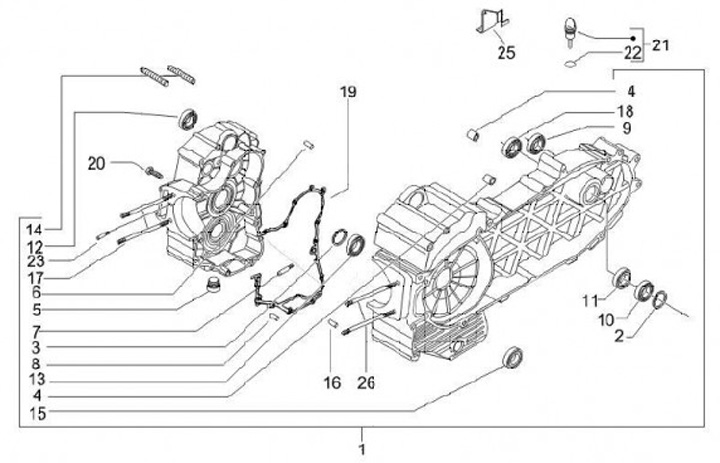 25
21
22
4
18
9
19
20
14
12
23
17
6
5
7
3
8
13
4
15
16
26
11
10
2
1