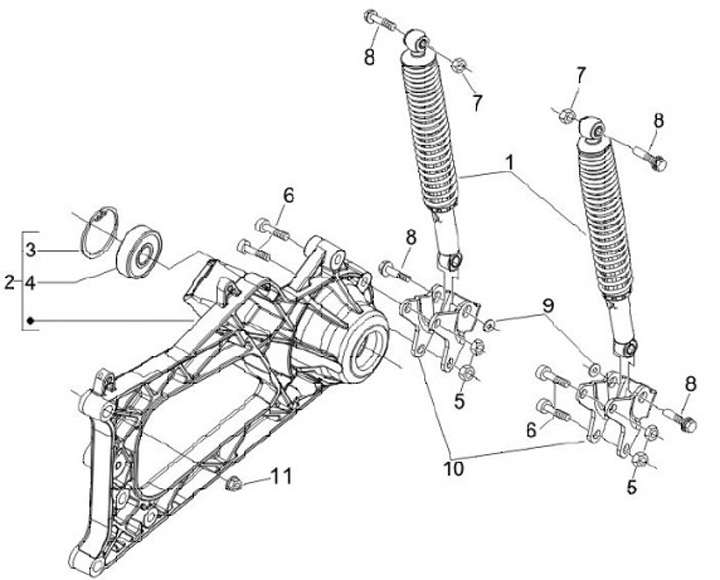 8
7
7
8
1
6
8
3
2
4
9
5
8
6
10
11
5