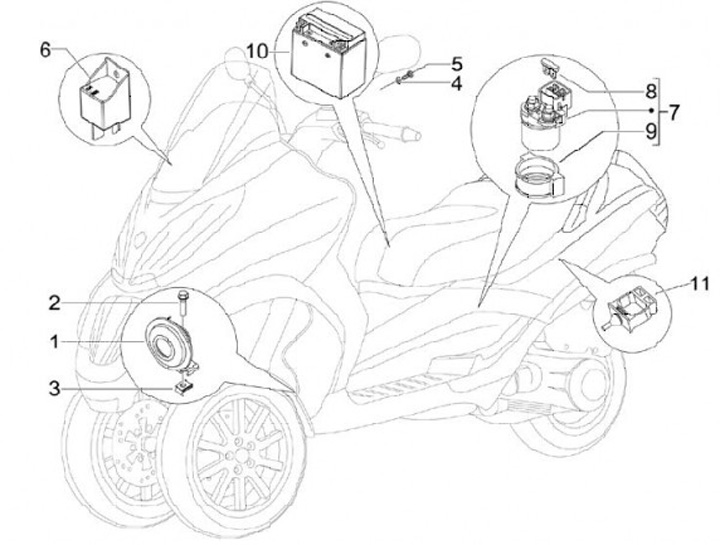 6
10
5
4
8
7
9
2
1
3
11