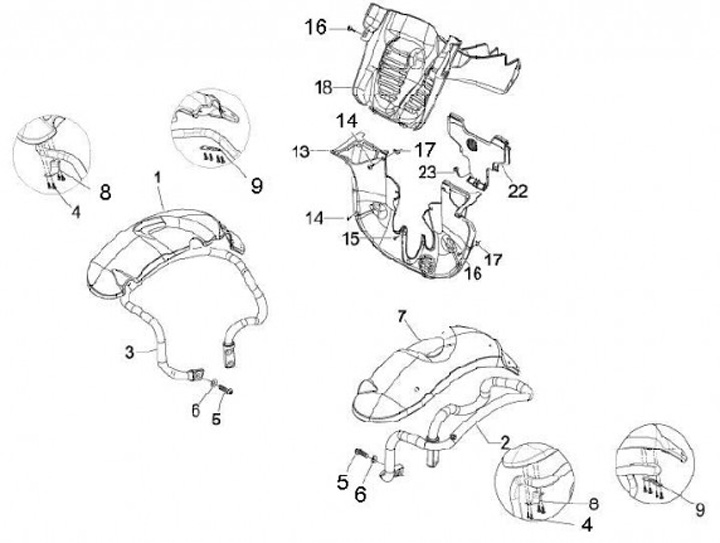 16
18
14
13
17
23
22
14
15
17
16
8
4
9
1
3
6
5
7
2
5
6
8
4
9