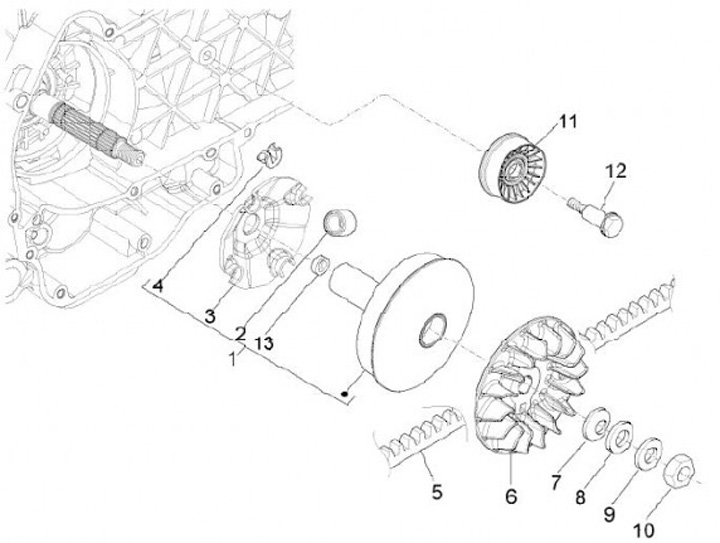 11
12
4
3
2
13
1
5
6
7
8
9
10