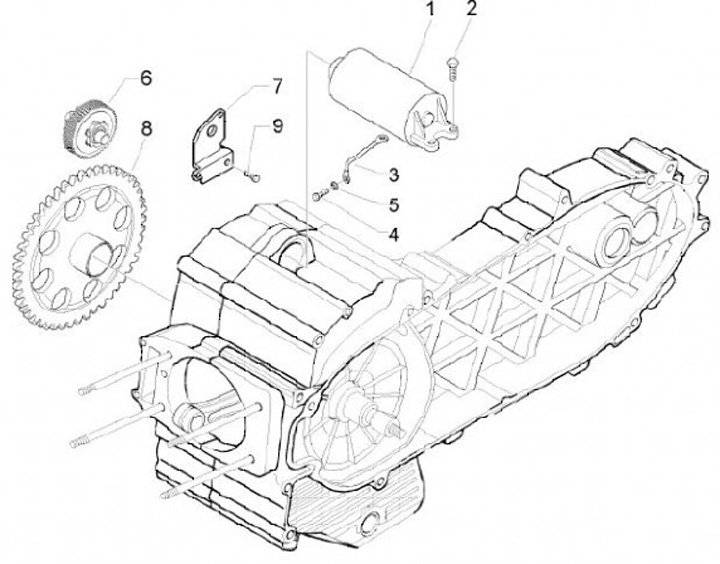 1
2
6
7
8
9
3
5
4