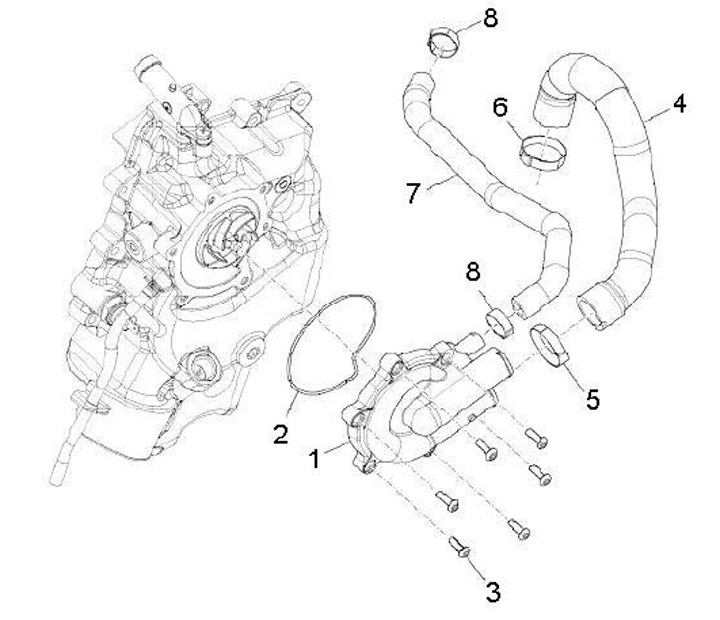 8
6
4
7
8
5
2
1
3